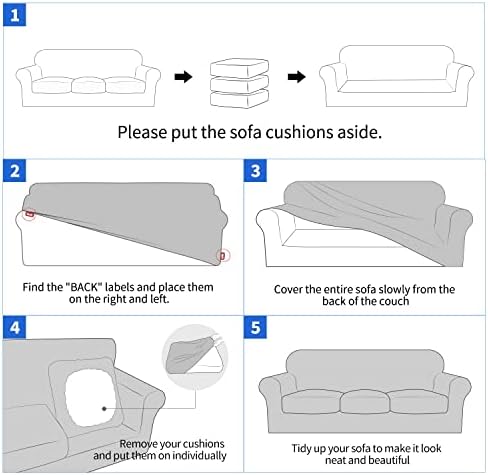 1

Please put the sofa cushions aside.

2

Find the "BACK" labels and place them on the right and left.

3

Cover the entire sofa slowly from the back of the couch

4

Remove your cushions and put them on individually

5

Tidy up your sofa to make it look neat and beautiful