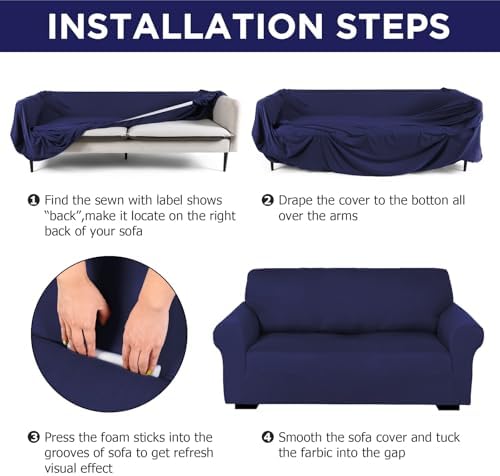 INSTALLATION STEPS

❶ Find the sewn with label shows "back",make it locate on the right back of your sofa

❷ Drape the cover to the botton all over the arms

❸ Press the foam sticks into the grooves of sofa to get refresh visual effect

❹ Smooth the sofa cover and tuck the farbic into the gap