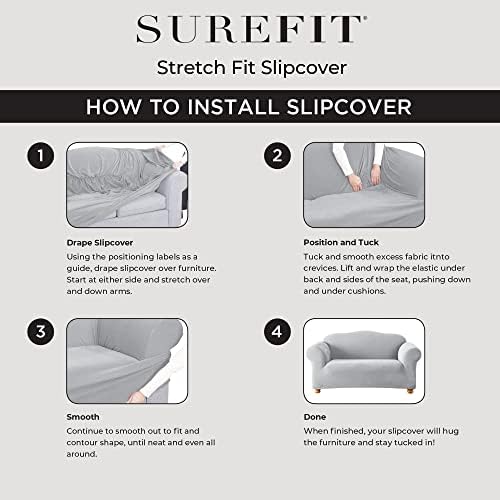 SUREFIT®
Stretch Fit Slipcover

HOW TO INSTALL SLIPCOVER

1

Drape Slipcover
Using the positioning labels as a guide, drape slipcover over furniture. Start at either side and stretch over and down arms.

2

Position and Tuck
Tuck and smooth excess fabric itnto crevices. Lift and wrap the elastic under back and sides of the seat, pushing down and under cushions.

3

Smooth
Continue to smooth out to fit and contour shape, until neat and even all around.

4

Done
When finished, your slipcover will hug the furniture and stay tucked in!