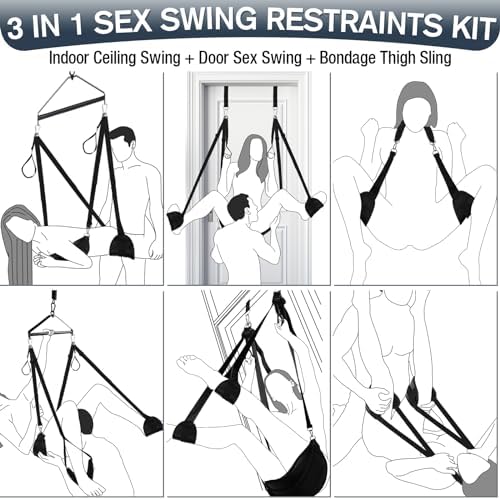 3 IN 1 SEX SWING RESTRAINTS KIT

Indoor Ceiling Swing + Door Sex Swing + Bondage Thigh Sling