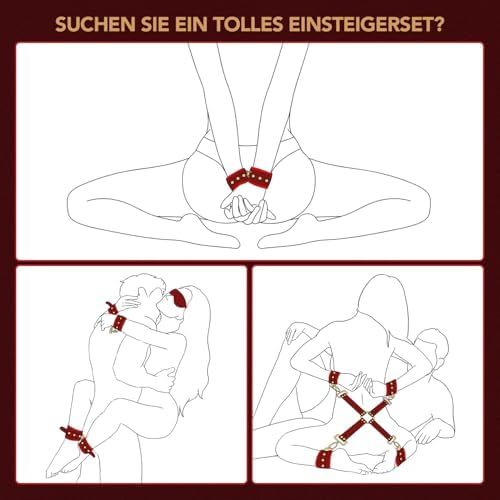 SUCHEN SIE EIN TOLLES EINSTEIGERSET?