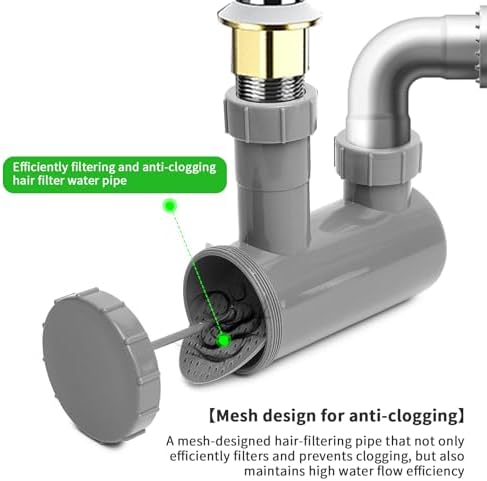 Efficiently filtering and anti-clogging hair filter water pipe

【Mesh design for anti-clogging】

A mesh-designed hair-filtering pipe that not only efficiently filters and prevents clogging, but also maintains high water flow efficiency