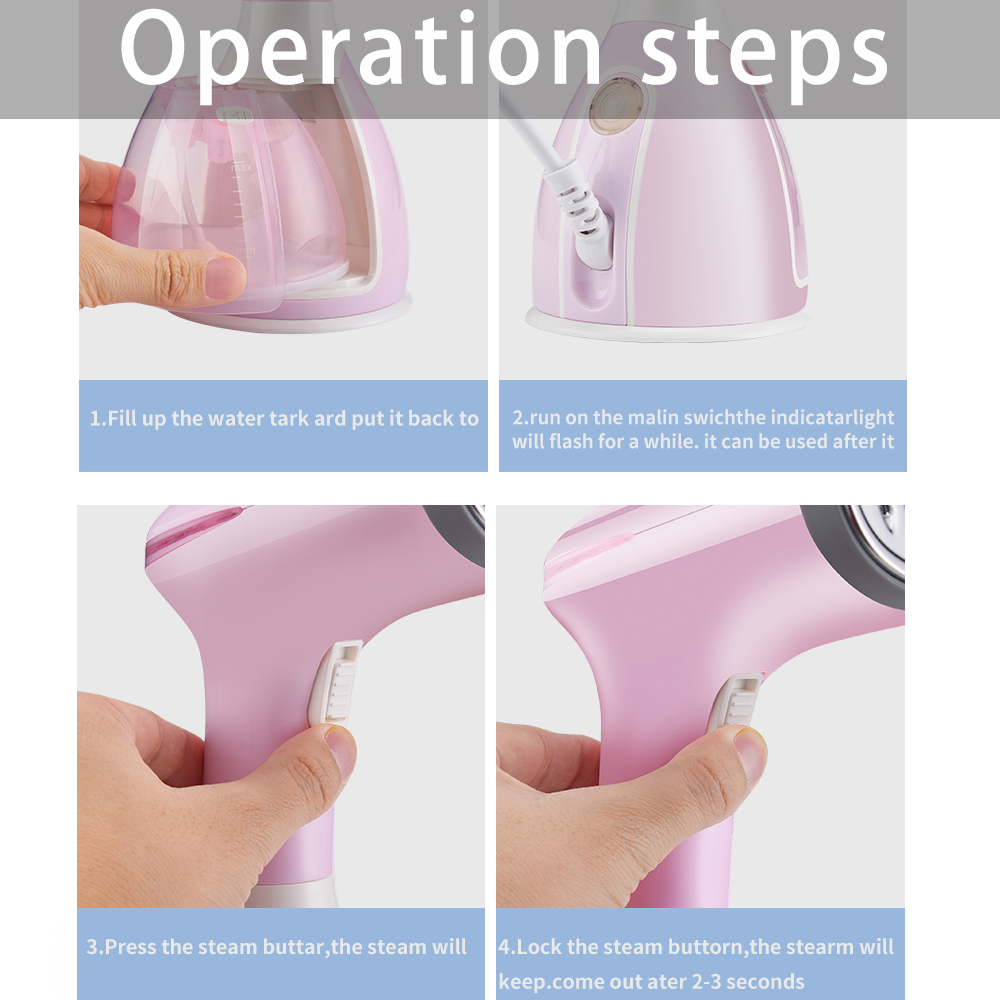 Operation steps

max

1.Fill up the water tark ard put it back to

2.run on the malin swichthe indicatarlight will flash for a while. it can be used after it

3.Press the steam buttar,the steam will

4.Lock the steam buttorn,the stearm will keep.come out ater 2-3 seconds