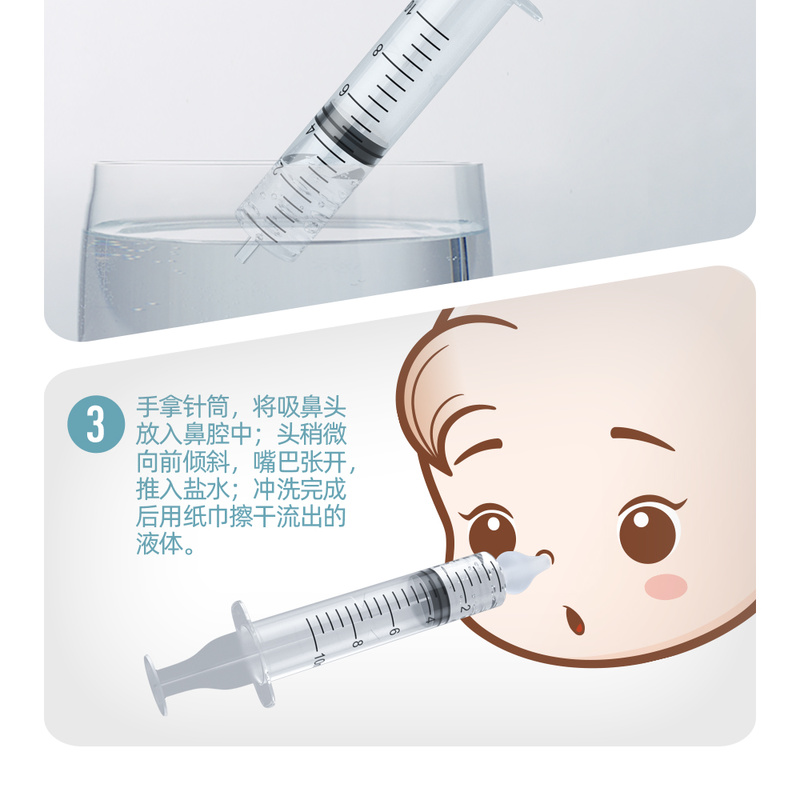 8
6
4
2

3 手拿针筒，将吸鼻头放入鼻腔中；头稍微向前倾斜，嘴巴张开，推入盐水；冲洗完成后用纸巾擦干流出的液体。

2
4
6
8
10