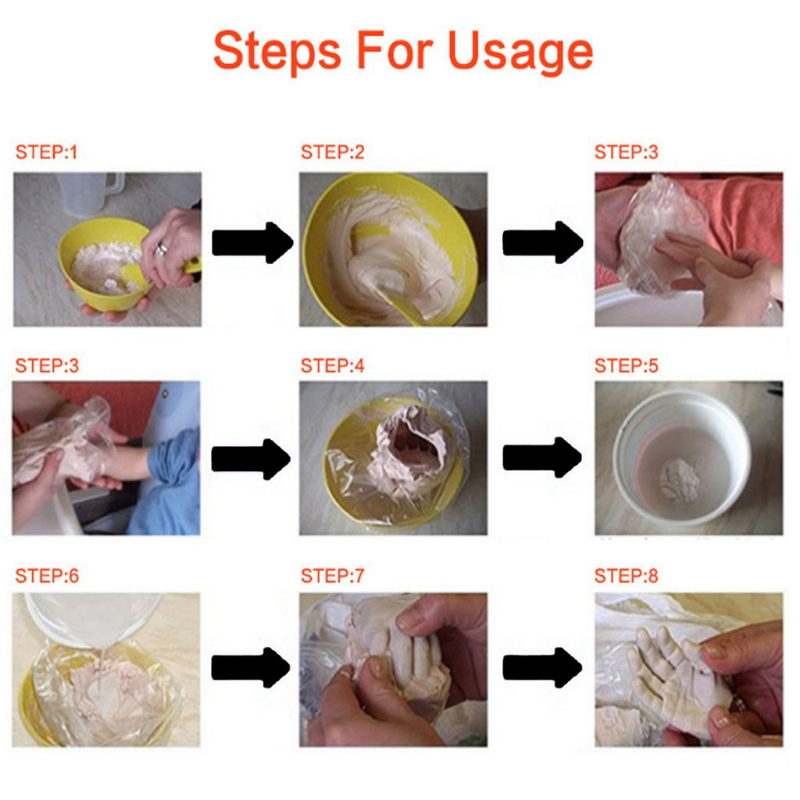 Steps For Usage

STEP:1

STEP:2

STEP:3

STEP:3

STEP:4

STEP:5

STEP:6

STEP:7

STEP:8